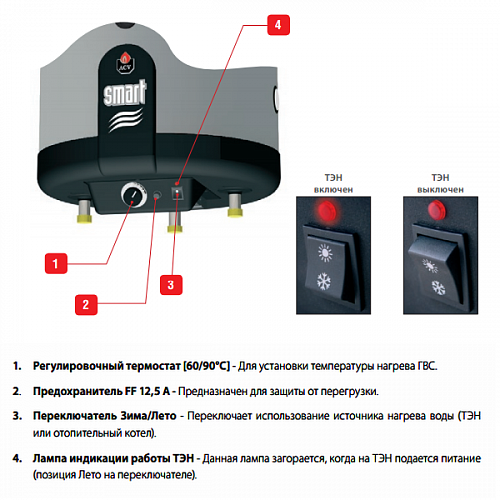 4

ACV

smart

1

2

3

ТЭН
включен

ТЭН
выключен

1. Регулировочный термостат [60/90°C] - Для установки температуры нагрева ГВС.

2. Предохранитель FF 12,5 A - Предназначен для защиты от перегрузки.

3. Переключатель Зима/Лето - Переключает использование источника нагрева воды (ТЭН или отопительный котел).

4. Лампа индикации работы ТЭН - Данная лампа загорается, когда на ТЭН подается питание (позиция Лето на переключателе).